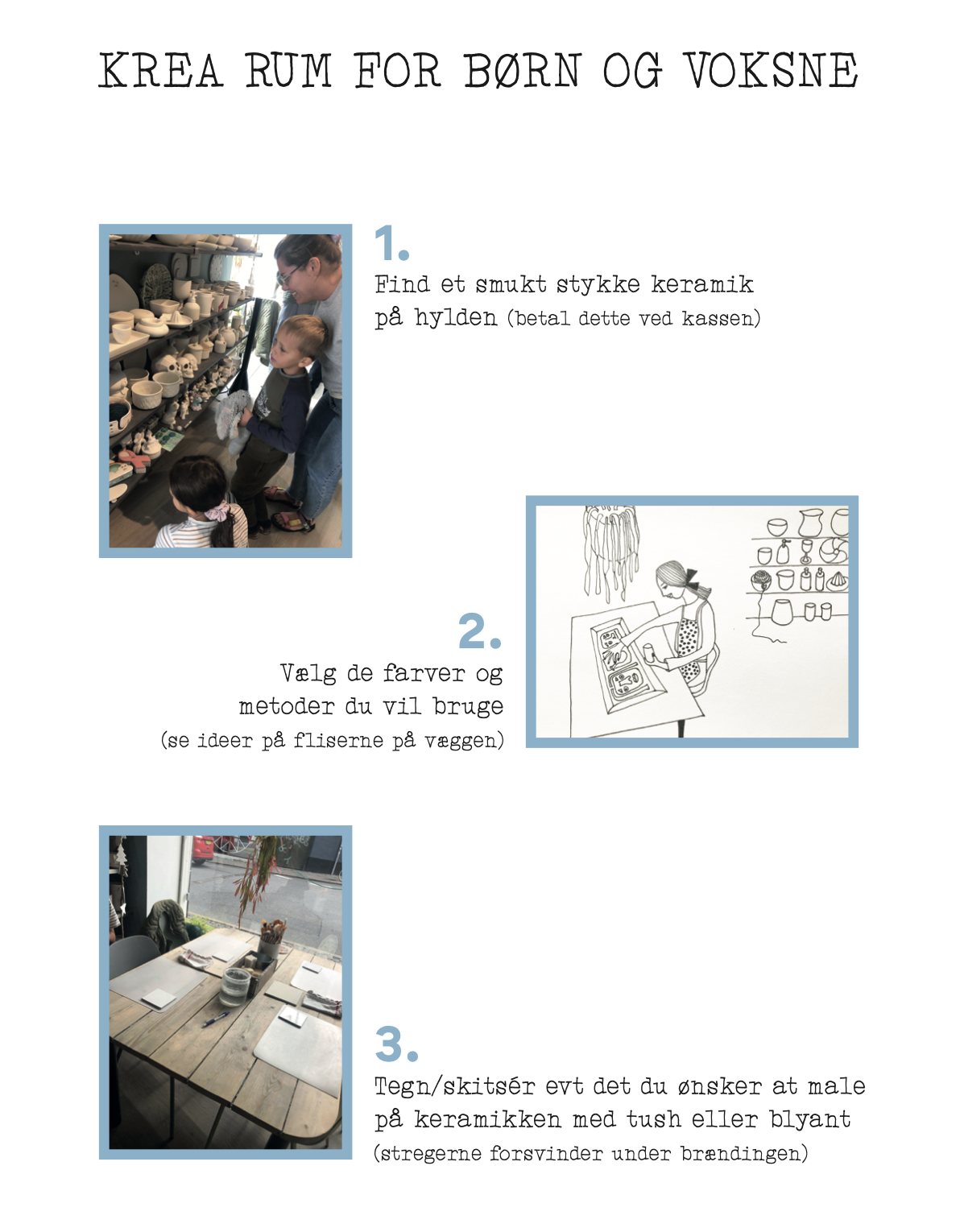 KREA RUM FOR BØRN OG VOKSNE

1.
Find et smukt stykke keramik på hylden (betal dette ved kassen)

2.
Vælg de farver og metoder du vil bruge
(se ideer på fliserne på væggen)

3.
Tegn/skitsér evt det du ønsker at male på keramikken med tush eller blyant
(stregerne forsvinder under brændingen)